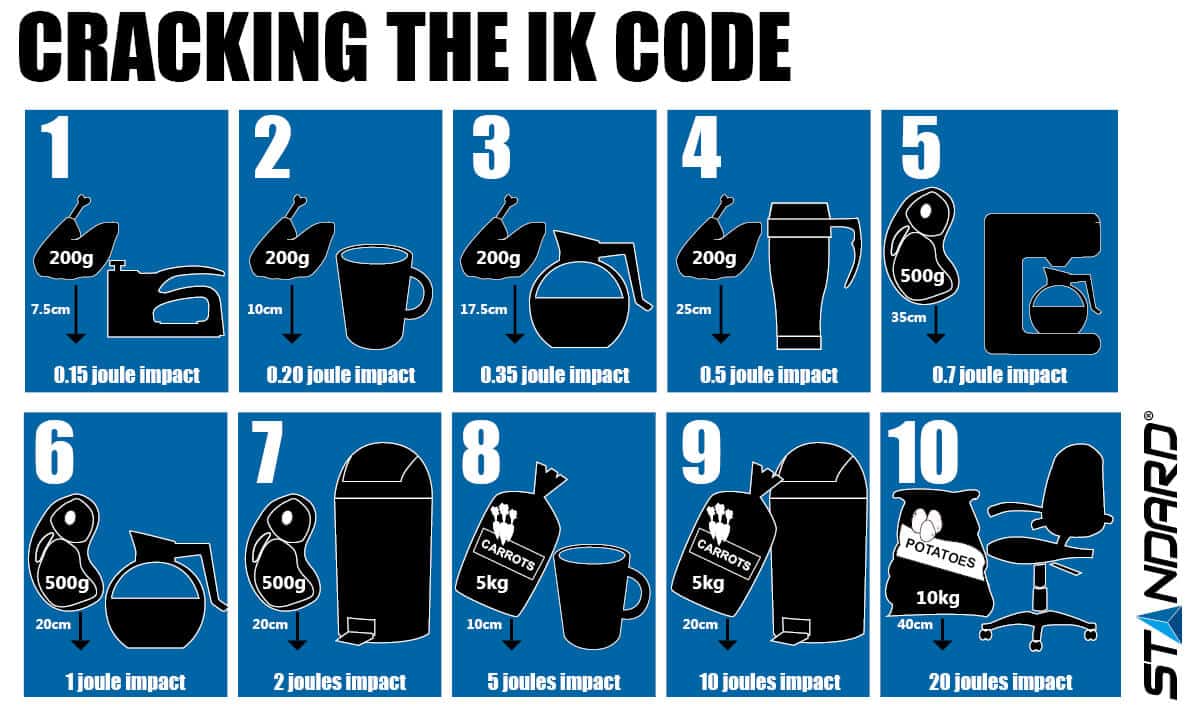 CRACKING THE IK CODE

1
200g
7.5cm
0.15 joule impact

2
200g
10cm
0.20 joule impact

3
200g
17.5cm
0.35 joule impact

4
200g
25cm
0.5 joule impact

5
500g
35cm
0.7 joule impact

6
500g
20cm
1 joule impact

7
500g
20cm
2 joules impact

8
CARROTS
5kg
10cm
5 joules impact

9
CARROTS
5kg
20cm
10 joules impact

10
POTATOES
10kg
40cm
20 joules impact

STANDARD®